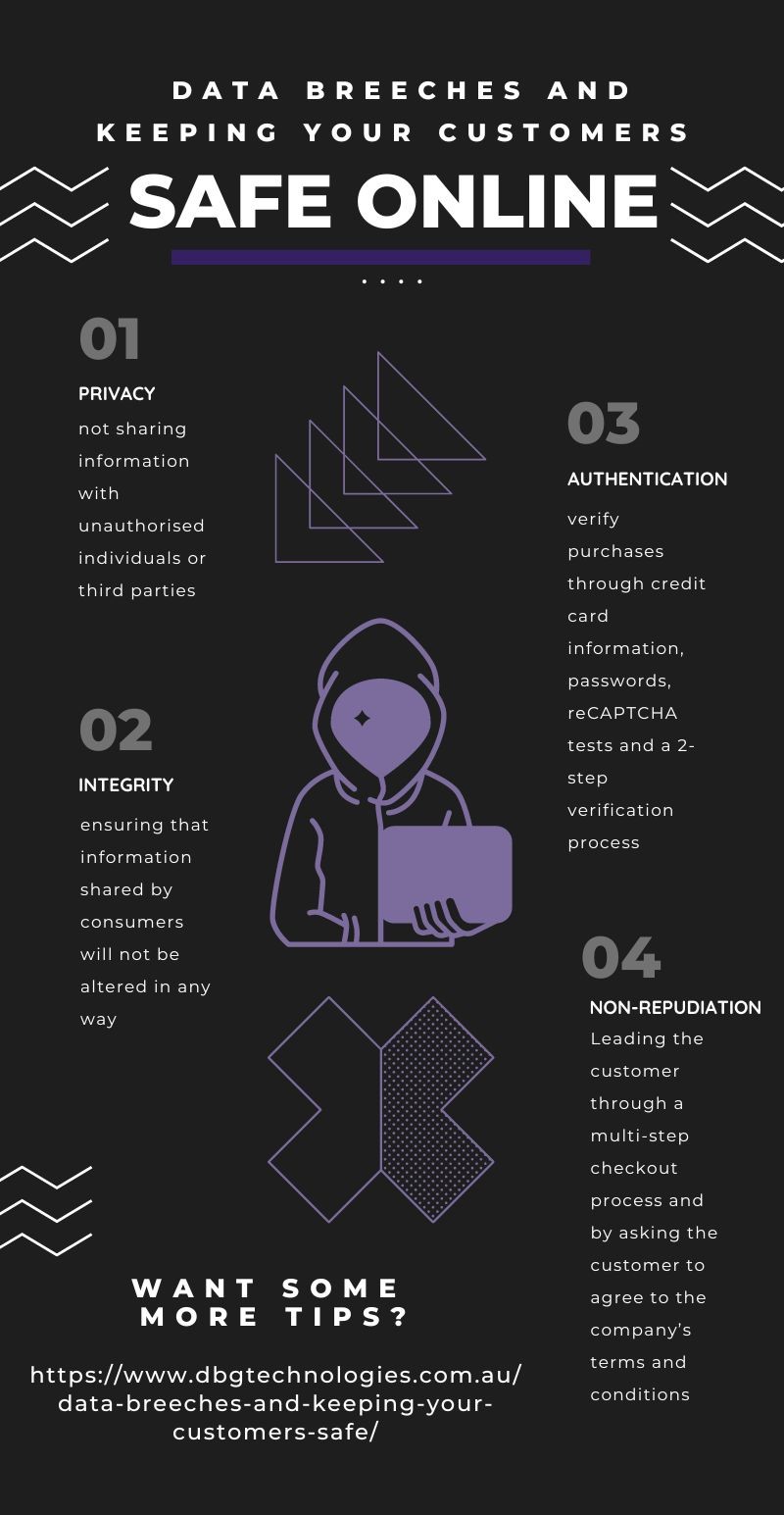 DATA BREECHES AND KEEPING YOUR CUSTOMERS

SAFE ONLINE

01

PRIVACY

not sharing information with unauthorised individuals or third parties

02

INTEGRITY

ensuring that information shared by consumers will not be altered in any way

03

AUTHENTICATION

verify purchases through credit card information, passwords, reCAPTCHA tests and a 2-step verification process

04

NON-REPUDIATION

Leading the customer through a multi-step checkout process and by asking the customer to agree to the company's terms and conditions

WANT SOME MORE TIPS?

https://www.dbgtechnologies.com.au/data-breeches-and-keeping-your-customers-safe/